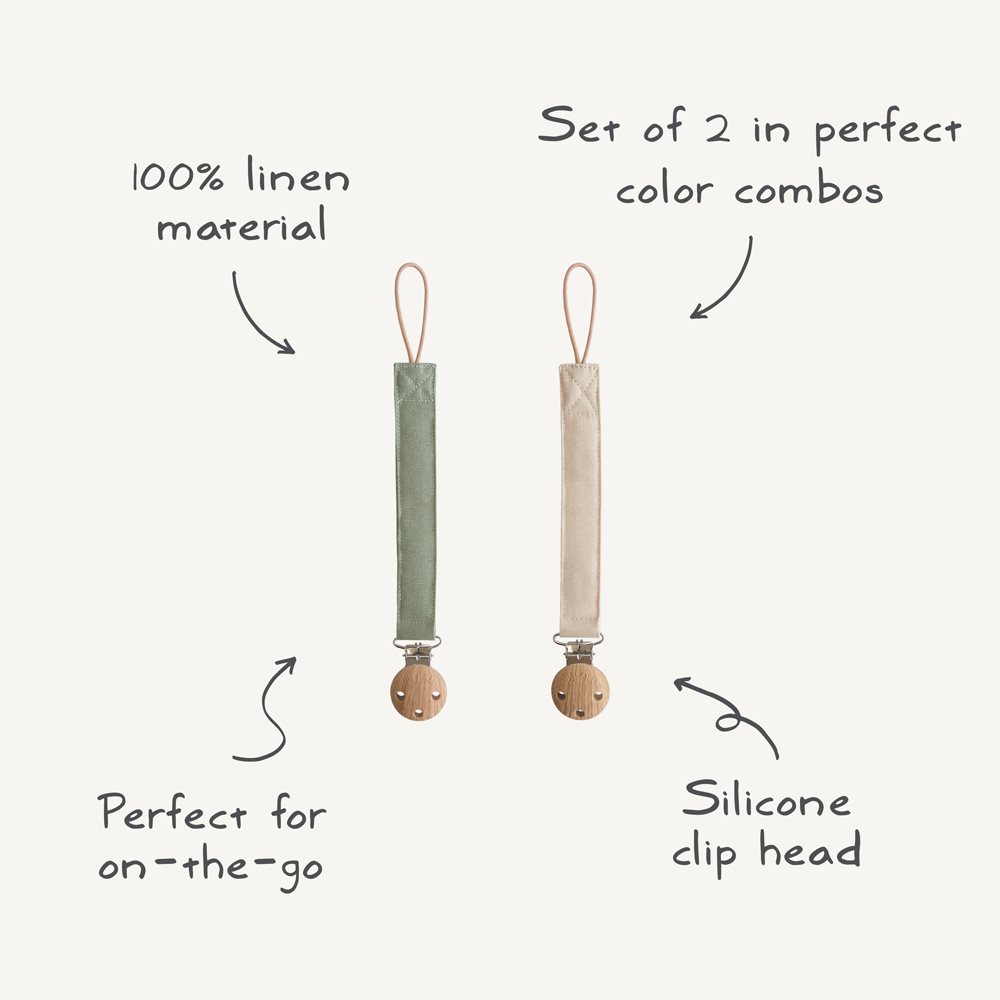 100% linen material

Set of 2 in perfect color combos

Perfect for on-the-go

Silicone clip head